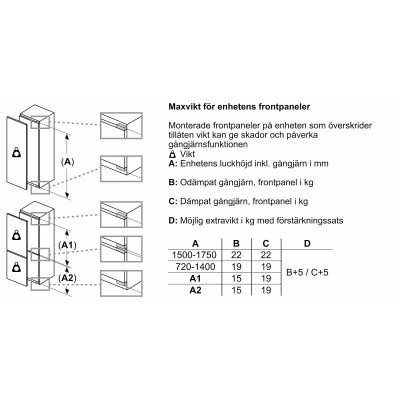 (A)

(A1)

(A2)

Maxvikt för enhetens frontpaneler

Monterade frontpaneler på enheten som överskrider tillåten vikt kan ge skador och påverka gångjärnsfunktionen
Vikt
A: Enhetens luckhöjd inkl. gångjärn i mm

B: Odämpat gångjärn, frontpanel i kg

C: Dämpat gångjärn, frontpanel i kg

D: Möjlig extravikt i kg med förstärkningssats

| A | B | C | D |
|---|---|---|---|
| 1500-1750 | 22 | 22 | B+5 / C+5 |
| 720-1400 | 19 | 19 | |
| A1 | 15 | 19 | |
| A2 | 15 | 19 | |