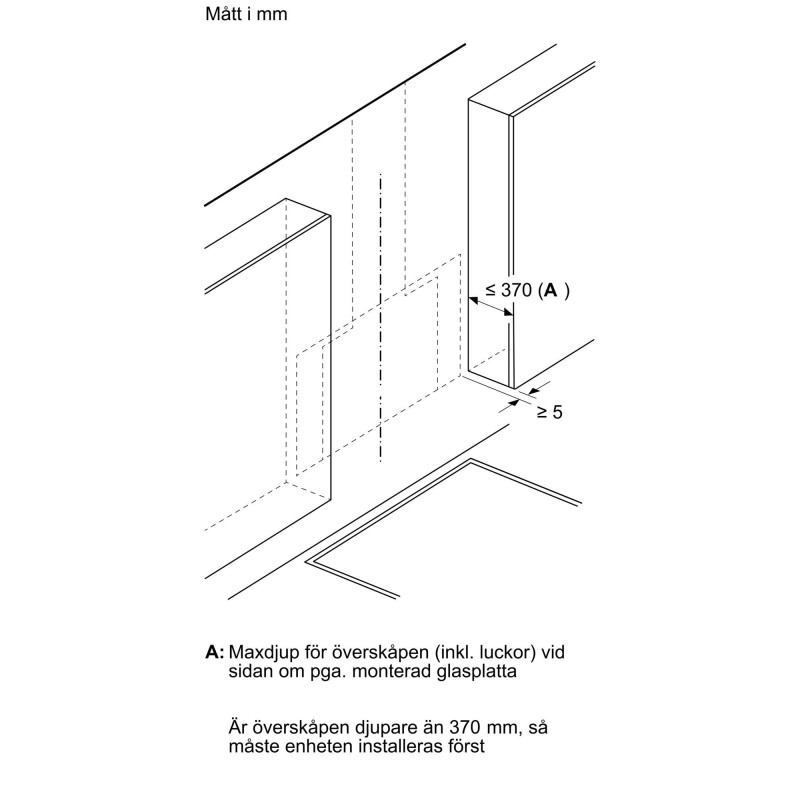 Mått i mm

≤ 370 (A )

≥ 5

A: Maxdjup för överskåpen (inkl. luckor) vid sidan om pga. monterad glasplatta

Är överskåpen djupare än 370 mm, så måste enheten installeras först