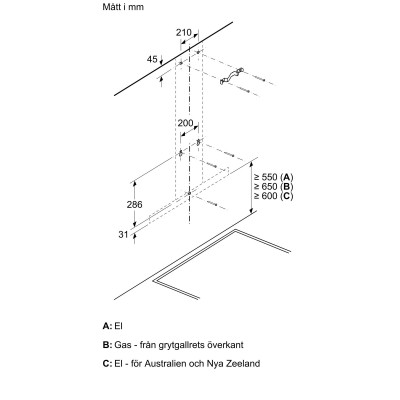 Mått i mm

210

45

200

≥ 550 (A)
≥ 650 (B)
≥ 600 (C)

286

31

A: El

B: Gas - från grytgallrets överkant

C: El - för Australien och Nya Zeeland