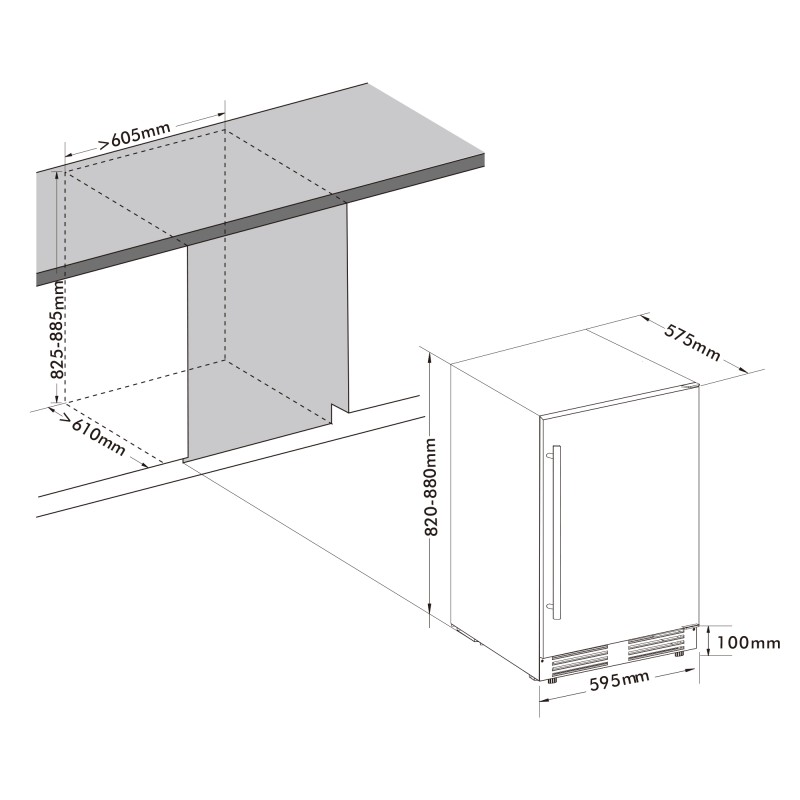 >605mm
825-885mm
>610mm
575mm
820-880mm
100mm
595mm