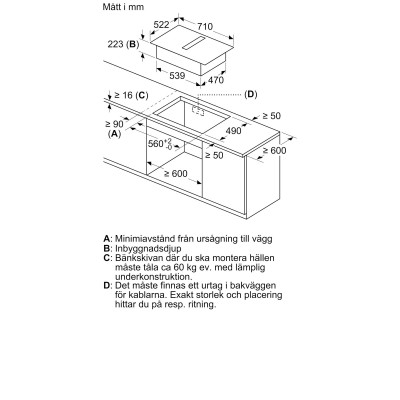 Mått i mm

522
710
223 (B)
539
470
≥ 16 (C)
(D)
≥ 50
≥ 90
(A)
490
$560^{+2}_{-0}$
≥ 50
≥ 600
≥ 600

A: Minimiavstånd från ursågning till vägg
B: Inbyggnadsdjup
C: Bänkskivan där du ska montera hällen måste tåla ca 60 kg ev. med lämplig underkonstruktion.
D: Det måste finnas ett urtag i bakväggen för kablarna. Exakt storlek och placering hittar du på resp. ritning.