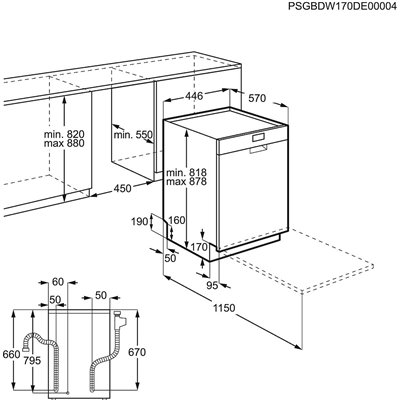 PSGBDW170DE00004

446
570
min. 820
max 880
min. 550
min. 818
max 878
450
190
160
170
50
95
1150
60
50
50
660
795
670