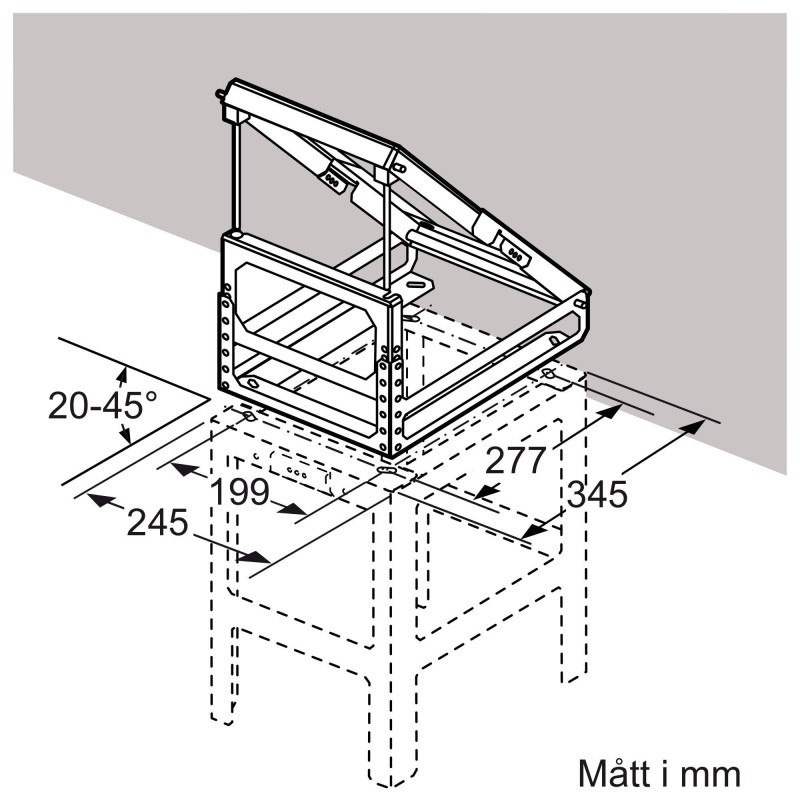 20-45°
199
245
277
345
Mått i mm