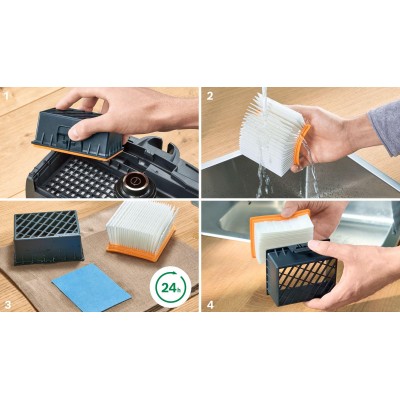 1

2

3

24h

4