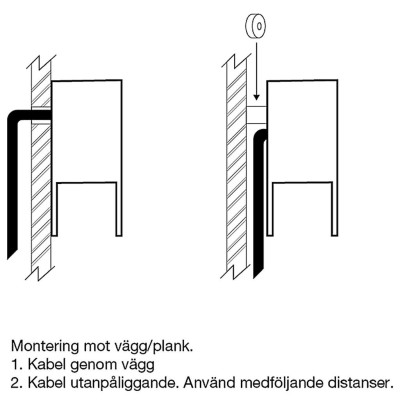 Montering mot vägg/plank.
1. Kabel genom vägg
2. Kabel utanpåliggande. Använd medföljande distanser.