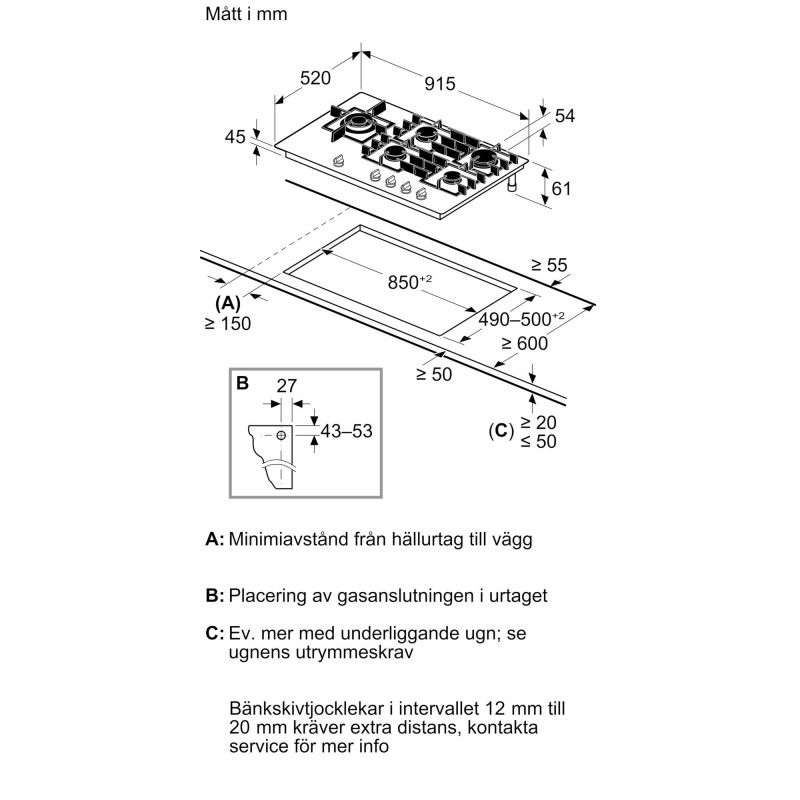 Mått i mm

520

915

54

45

61

≥ 55

$850^{+2}$

(A)

≥ 150

$490–500^{+2}$

≥ 600

≥ 50

B

27

43–53

(C) ≥ 20
≤ 50

A: Minimiavstånd från hällurtag till vägg

B: Placering av gasanslutningen i urtaget

C: Ev. mer med underliggande ugn; se ugnens utrymmeskrav

Bänkskivtjocklekar i intervallet 12 mm till 20 mm kräver extra distans, kontakta service för mer info