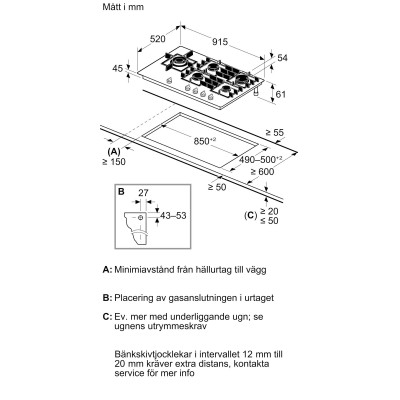 Mått i mm

520
915
54
45
61

≥ 55
$850^{+2}$
(A)
≥ 150
$490–500^{+2}$
≥ 600
≥ 50

B
27
43–53

(C) ≥ 20
≤ 50

A: Minimiavstånd från hällurtag till vägg

B: Placering av gasanslutningen i urtaget

C: Ev. mer med underliggande ugn; se ugnens utrymmeskrav

Bänkskivtjocklekar i intervallet 12 mm till 20 mm kräver extra distans, kontakta service för mer info