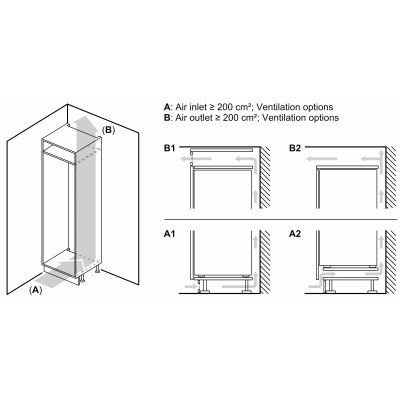 (B)

(A)

A: Air inlet ≥ 200 cm²; Ventilation options
B: Air outlet ≥ 200 cm²; Ventilation options

B1

B2

A1

A2