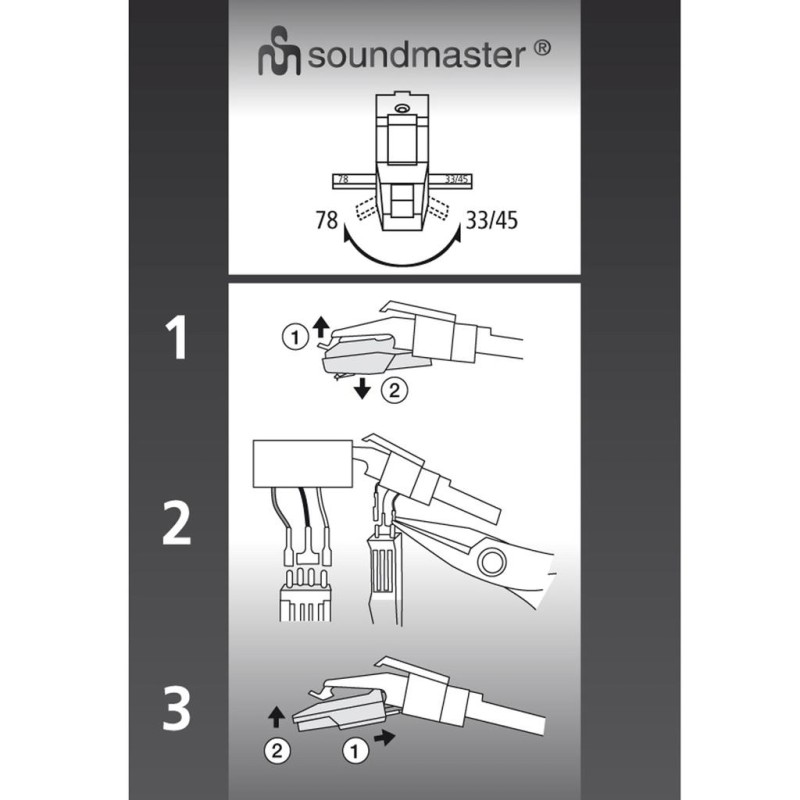 soundmaster ®

78
33/45
78
33/45

1
①
②

2

3
②
①